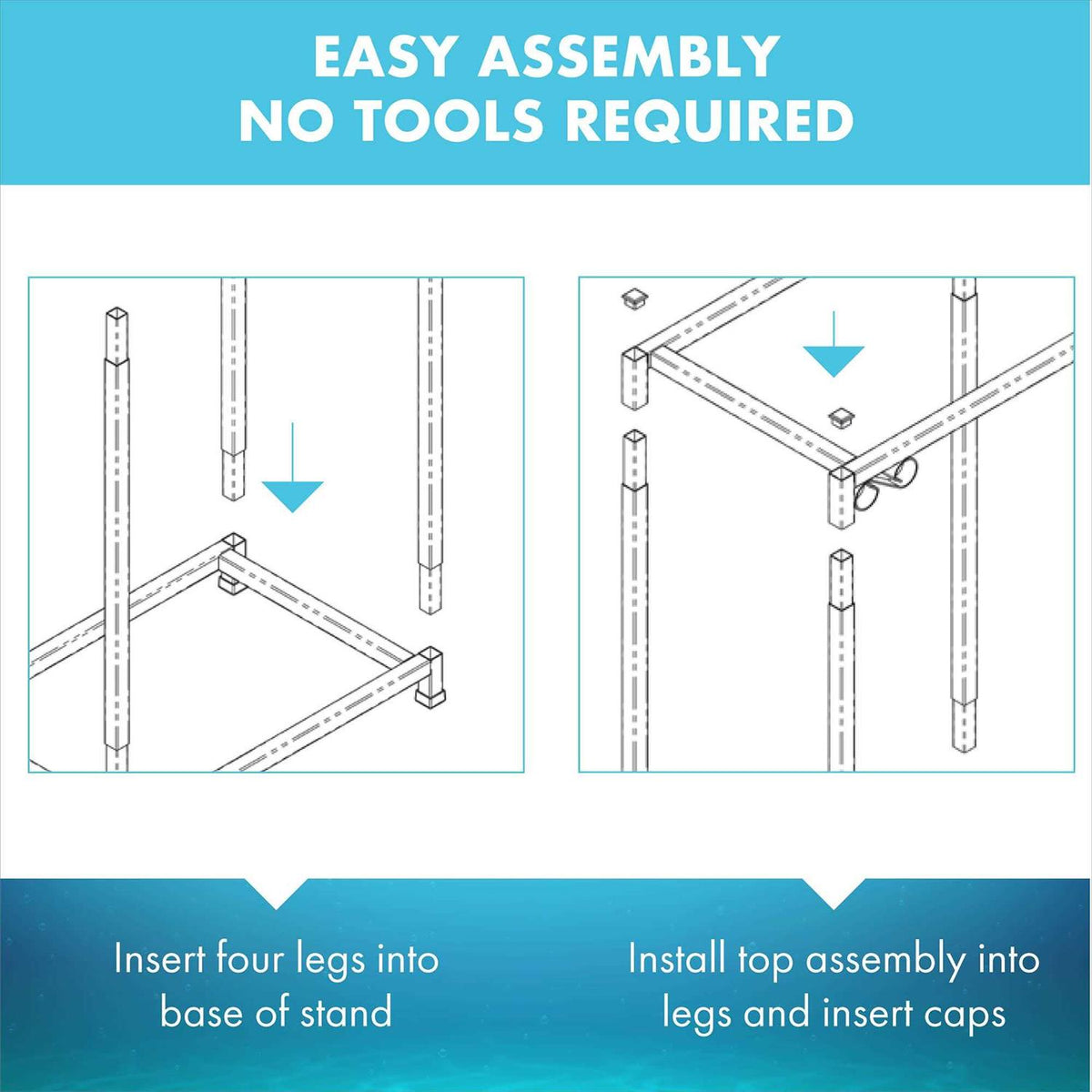 EASY ASSEMBLY
NO TOOLS REQUIRED

Insert four legs into base of stand

Install top assembly into legs and insert caps